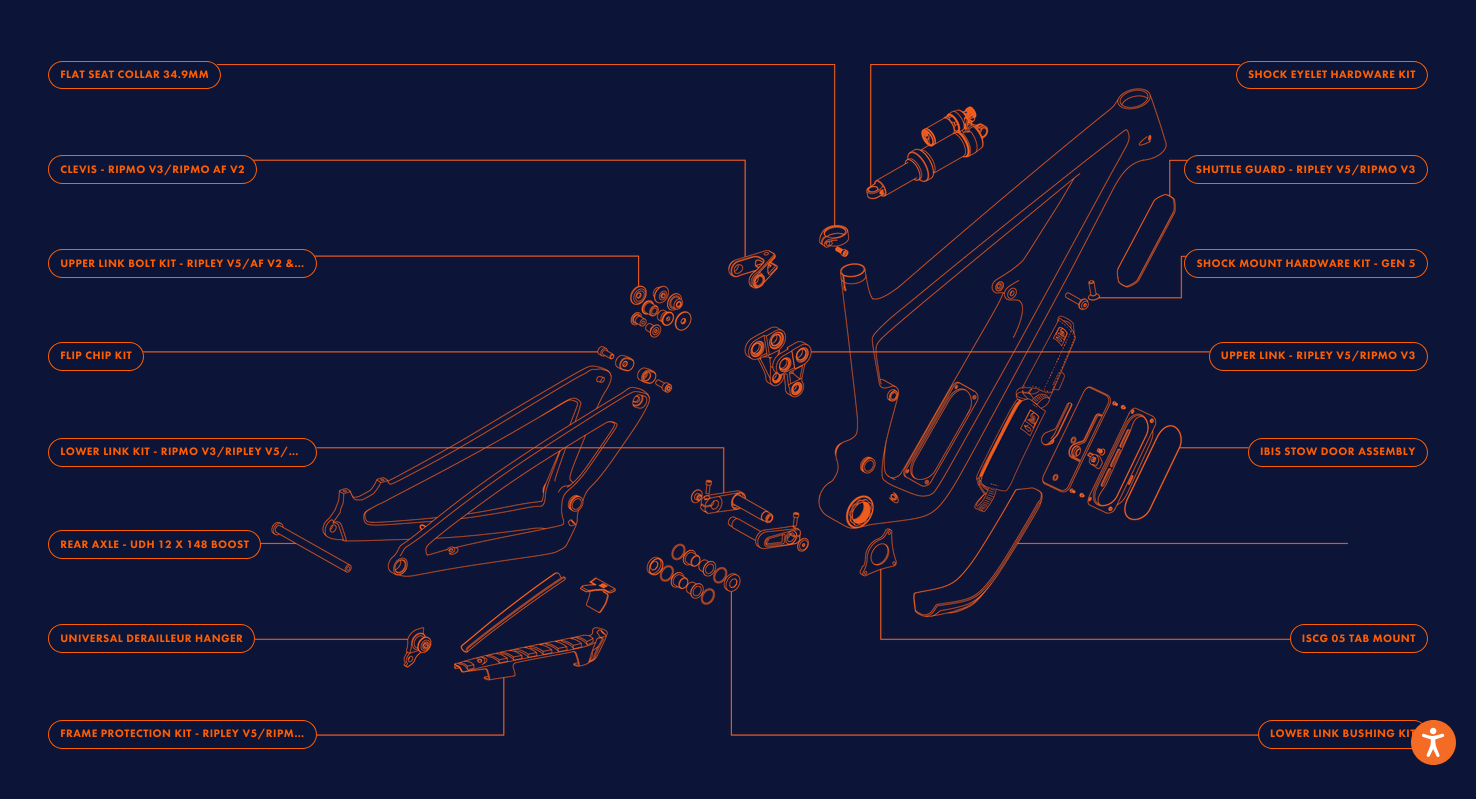 FLAT SEAT COLLAR 34.9MM

CLEVIS - RIPMO V3/RIPMO AF V2

UPPER LINK BOLT KIT - RIPLEY V5/AF V2 &...

FLIP CHIP KIT

LOWER LINK KIT - RIPMO V3/RIPLEY V5/...

REAR AXLE - UDH 12 X 148 BOOST

UNIVERSAL DERAILLEUR HANGER

FRAME PROTECTION KIT - RIPLEY V5/RIPM...

SHOCK EYELET HARDWARE KIT

SHUTTLE GUARD - RIPLEY V5/RIPMO V3

SHOCK MOUNT HARDWARE KIT - GEN 5

UPPER LINK - RIPLEY V5/RIPMO V3

IBIS STOW DOOR ASSEMBLY

ISCG 05 TAB MOUNT

LOWER LINK BUSHING KIT